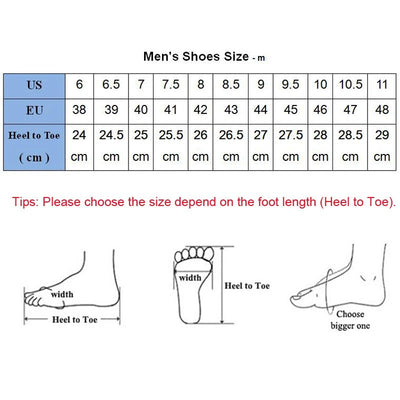 Men's Shoes Size - m

| US | 6 | 6.5 | 7 | 7.5 | 8 | 8.5 | 9 | 9.5 | 10 | 10.5 | 11 |
|---|---|---|---|---|---|---|---|---|---|---|---|
| EU | 38 | 39 | 40 | 41 | 42 | 43 | 44 | 45 | 46 | 47 | 48 |
| Heel to Toe ( cm ) | 24 cm | 24.5 cm | 25 cm | 25.5 cm | 26 cm | 26.5 cm | 27 cm | 27.5 cm | 28 cm | 28.5 cm | 29 cm |

Tips: Please choose the size depend on the foot length (Heel to Toe).

width
Heel to Toe

width
Heel to Toe

Choose bigger one